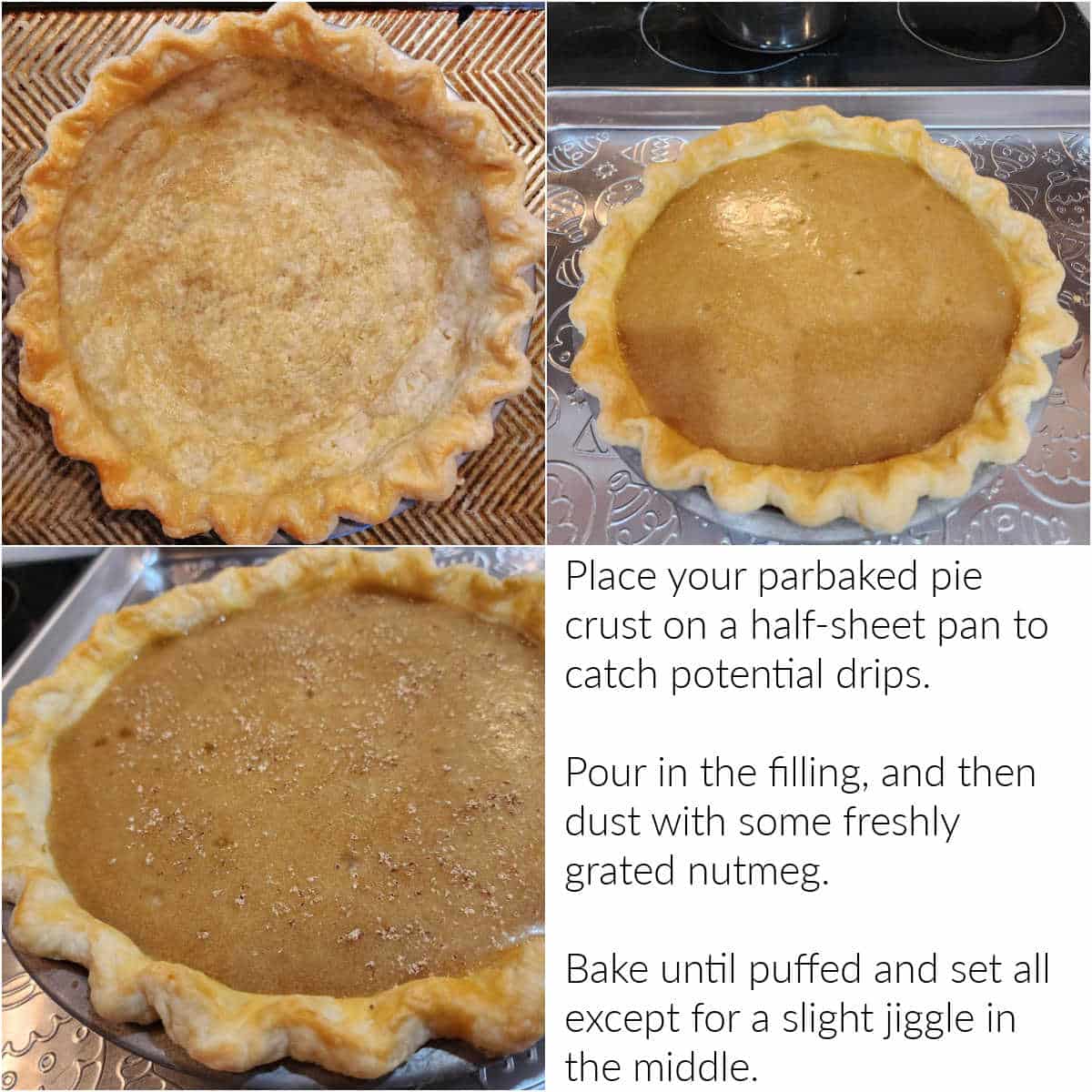 Place your parbaked pie crust on a half-sheet pan to catch potential drips.

Pour in the filling, and then dust with some freshly grated nutmeg.

Bake until puffed and set all except for a slight jiggle in the middle.